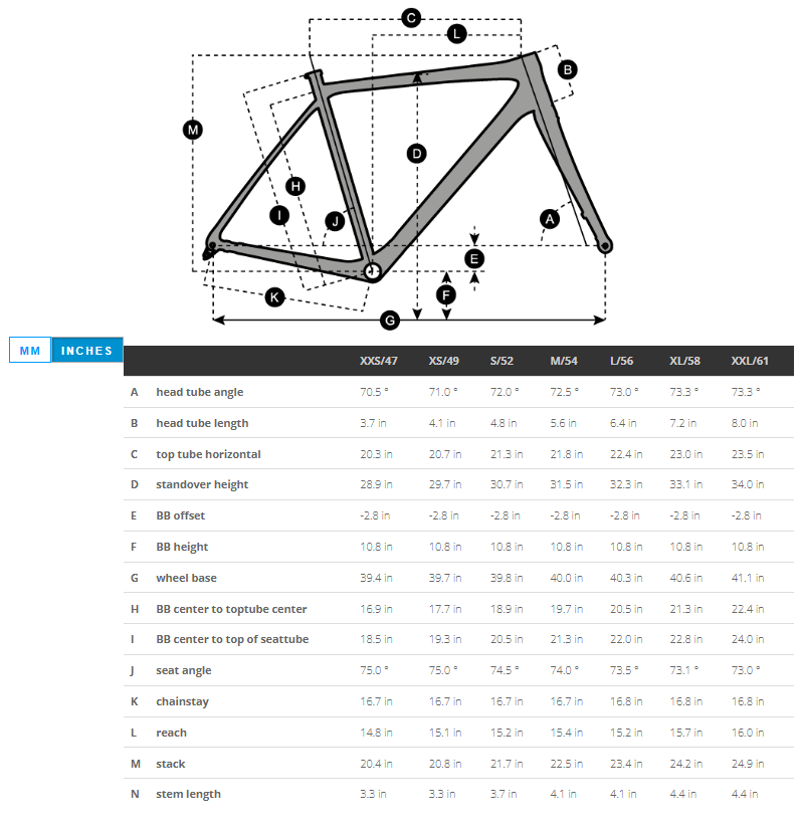 C
L
B
M
D
H
I
J
A
E
F
K
G

MM INCHES

| | | XXS/47 | XS/49 | S/52 | M/54 | L/56 | XL/58 | XXL/61 |
|---|---|---|---|---|---|---|---|---|
| A | head tube angle | 70.5 ° | 71.0 ° | 72.0 ° | 72.5 ° | 73.0 ° | 73.3 ° | 73.3 ° |
| B | head tube length | 3.7 in | 4.1 in | 4.8 in | 5.6 in | 6.4 in | 7.2 in | 8.0 in |
| C | top tube horizontal | 20.3 in | 20.7 in | 21.3 in | 21.8 in | 22.4 in | 23.0 in | 23.5 in |
| D | standover height | 28.9 in | 29.7 in | 30.7 in | 31.5 in | 32.3 in | 33.1 in | 34.0 in |
| E | BB offset | -2.8 in | -2.8 in | -2.8 in | -2.8 in | -2.8 in | -2.8 in | -2.8 in |
| F | BB height | 10.8 in | 10.8 in | 10.8 in | 10.8 in | 10.8 in | 10.8 in | 10.8 in |
| G | wheel base | 39.4 in | 39.7 in | 39.8 in | 40.0 in | 40.3 in | 40.6 in | 41.1 in |
| H | BB center to toptube center | 16.9 in | 17.7 in | 18.9 in | 19.7 in | 20.5 in | 21.3 in | 22.4 in |
| I | BB center to top of seattube | 18.5 in | 19.3 in | 20.5 in | 21.3 in | 22.0 in | 22.8 in | 24.0 in |
| J | seat angle | 75.0 ° | 75.0 ° | 74.5 ° | 74.0 ° | 73.5 ° | 73.1 ° | 73.0 ° |
| K | chainstay | 16.7 in | 16.7 in | 16.7 in | 16.7 in | 16.8 in | 16.8 in | 16.8 in |
| L | reach | 14.8 in | 15.1 in | 15.2 in | 15.4 in | 15.2 in | 15.7 in | 16.0 in |
| M | stack | 20.4 in | 20.8 in | 21.7 in | 22.5 in | 23.4 in | 24.2 in | 24.9 in |
| N | stem length | 3.3 in | 3.3 in | 3.7 in | 4.1 in | 4.1 in | 4.4 in | 4.4 in |